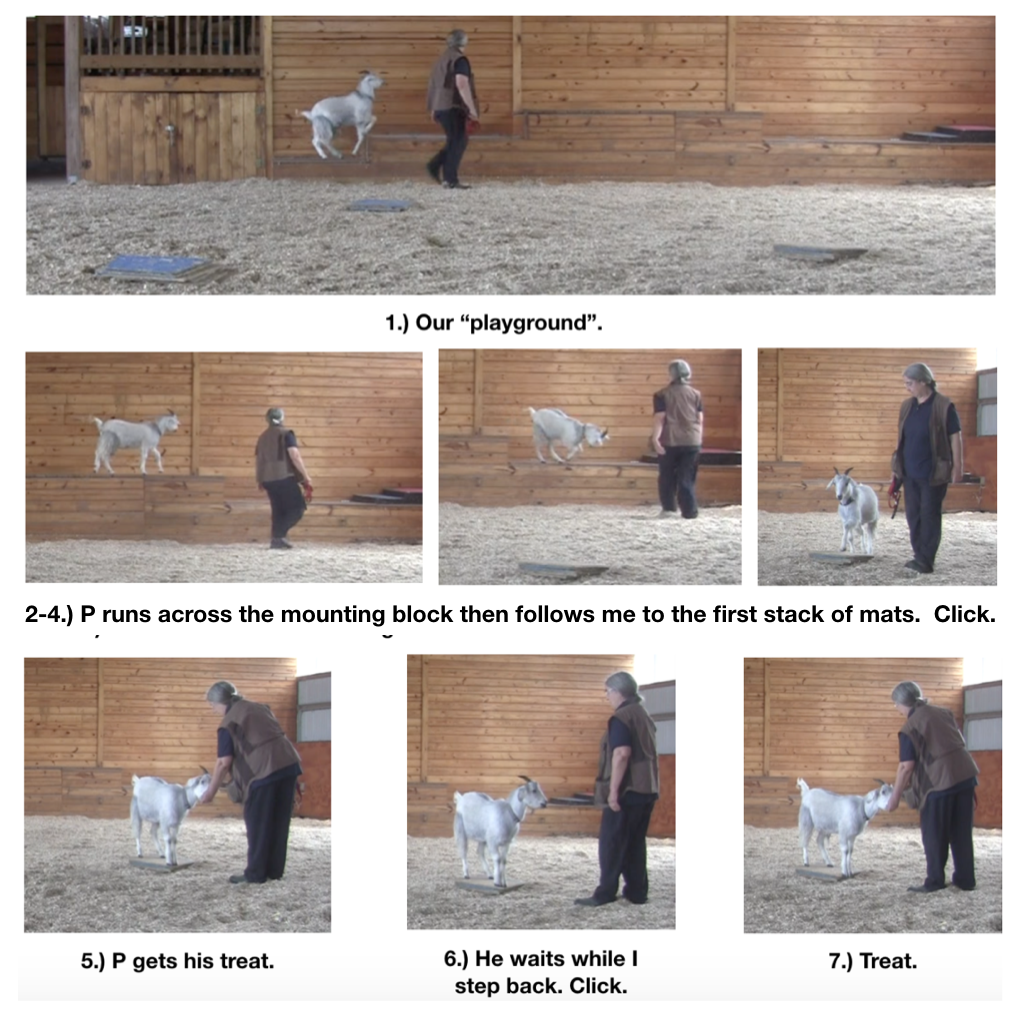 1.) Our “playground”.

2-4.) P runs across the mounting block then follows me to the first stack of mats. Click.

5.) P gets his treat.

6.) He waits while I step back. Click.

7.) Treat.