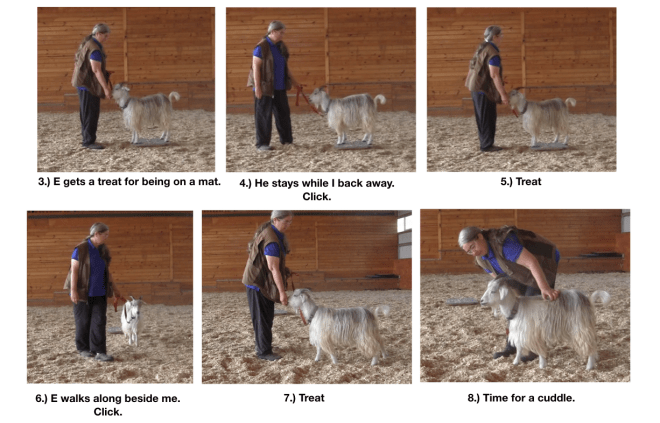 3.) E gets a treat for being on a mat.

4.) He stays while I back away. Click.

5.) Treat

6.) E walks along beside me. Click.

7.) Treat

8.) Time for a cuddle.