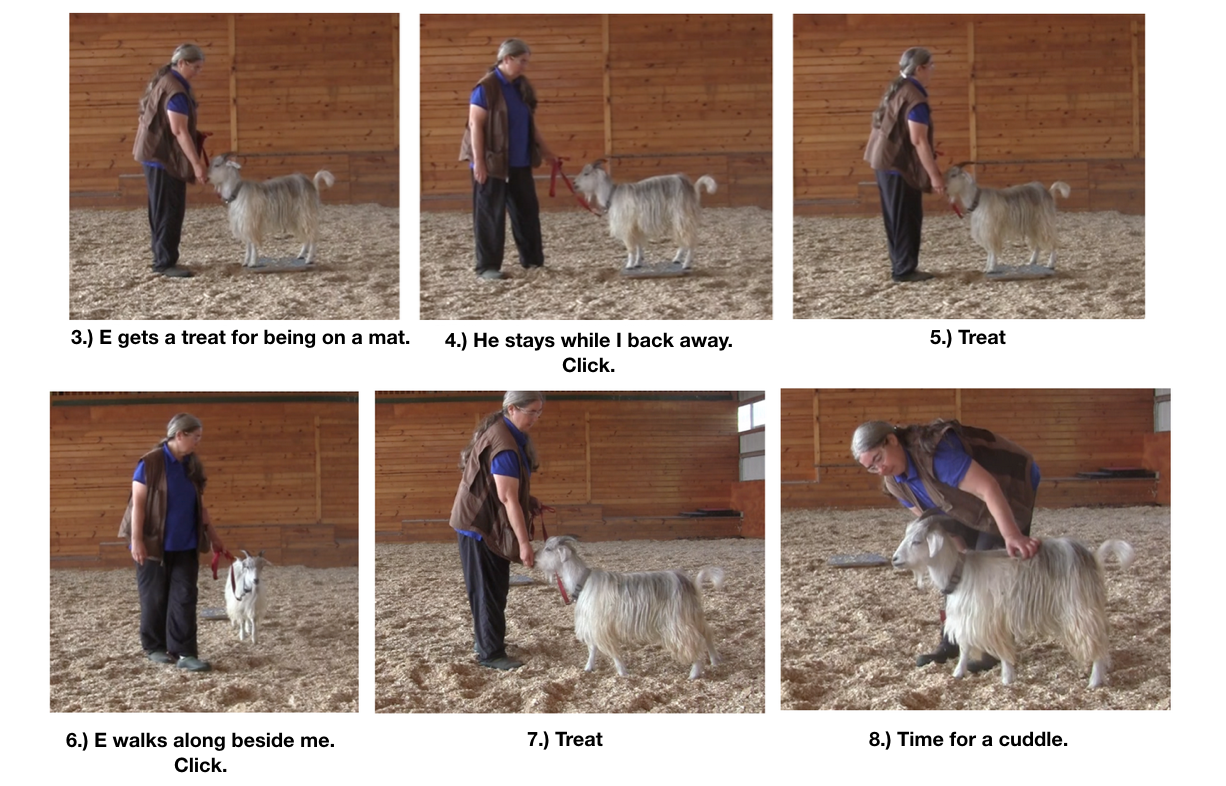 3.) E gets a treat for being on a mat.

4.) He stays while I back away. Click.

5.) Treat

6.) E walks along beside me. Click.

7.) Treat

8.) Time for a cuddle.