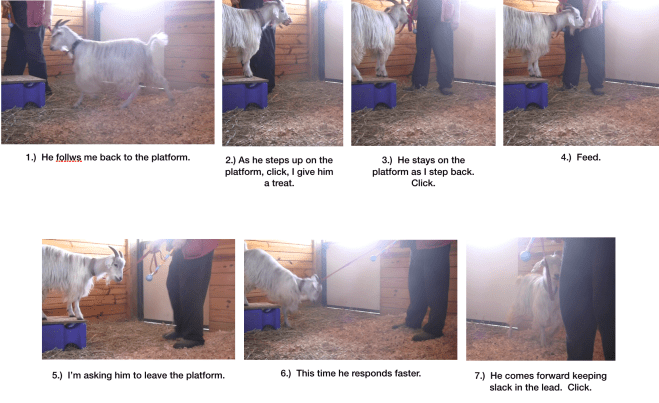 1.) He follws me back to the platform.

2.) As he steps up on the platform, click, I give him a treat.

3.) He stays on the platform as I step back. Click.

4.) Feed.

5.) I'm asking him to leave the platform.

6.) This time he responds faster.

7.) He comes forward keeping slack in the lead. Click.