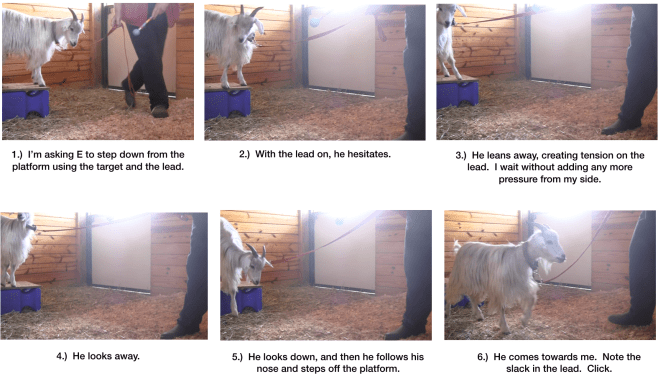 1.) I'm asking E to step down from the platform using the target and the lead.

2.) With the lead on, he hesitates.

3.) He leans away, creating tension on the lead. I wait without adding any more pressure from my side.

4.) He looks away.

5.) He looks down, and then he follows his nose and steps off the platform.

6.) He comes towards me. Note the slack in the lead. Click.