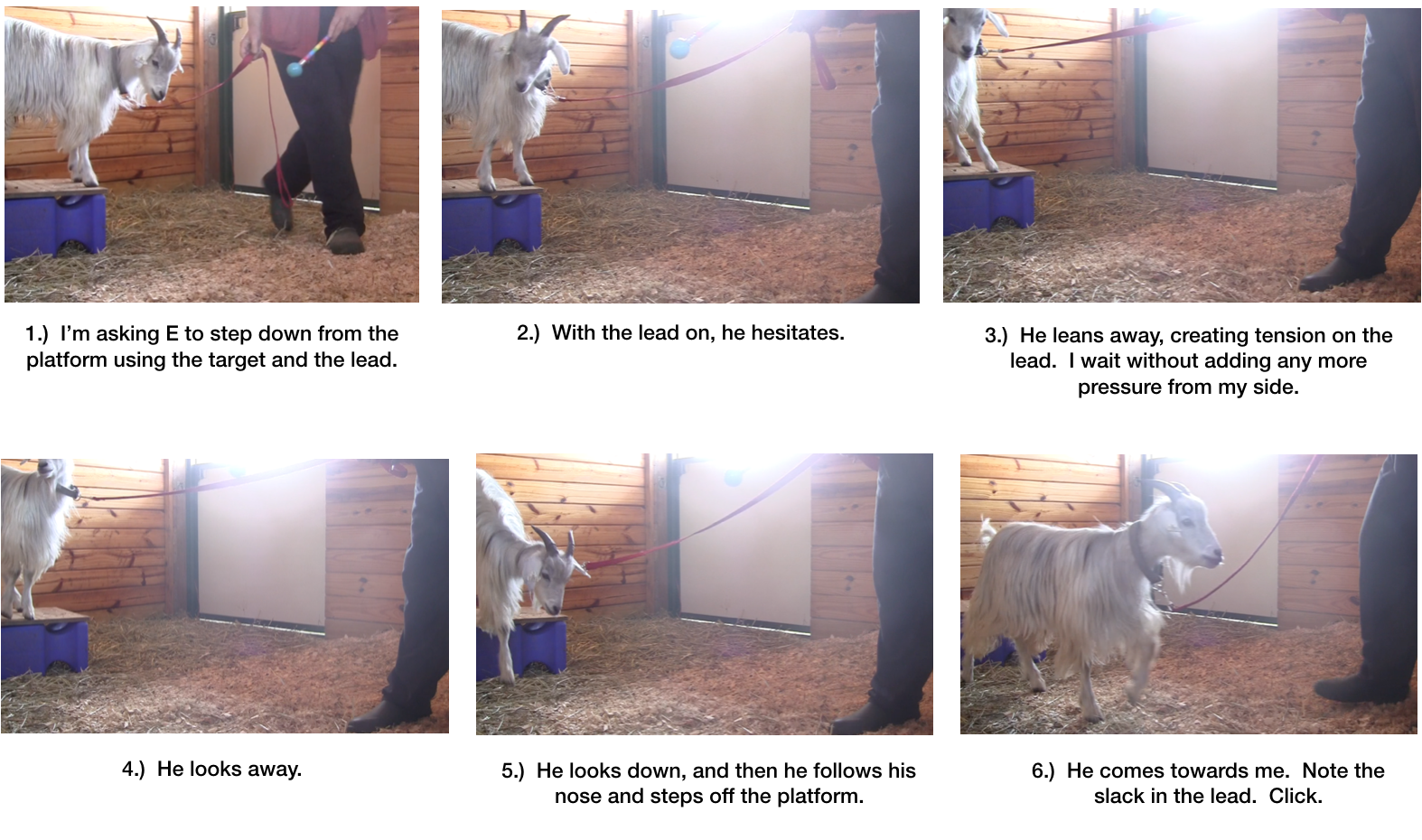 1.) I'm asking E to step down from the platform using the target and the lead.

2.) With the lead on, he hesitates.

3.) He leans away, creating tension on the lead. I wait without adding any more pressure from my side.

4.) He looks away.

5.) He looks down, and then he follows his nose and steps off the platform.

6.) He comes towards me. Note the slack in the lead. Click.