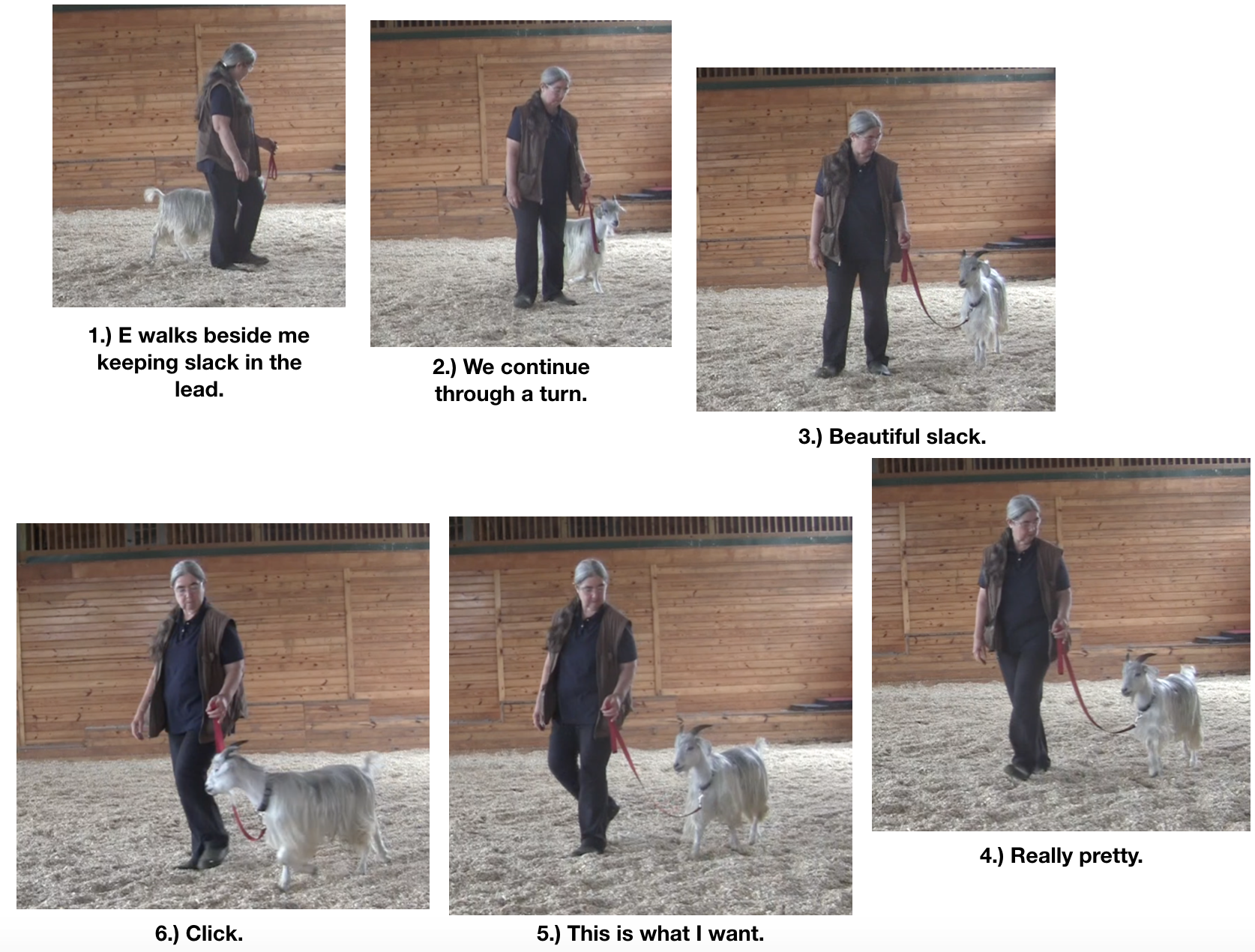 1.) E walks beside me keeping slack in the lead.

2.) We continue through a turn.

3.) Beautiful slack.

4.) Really pretty.

5.) This is what I want.

6.) Click.