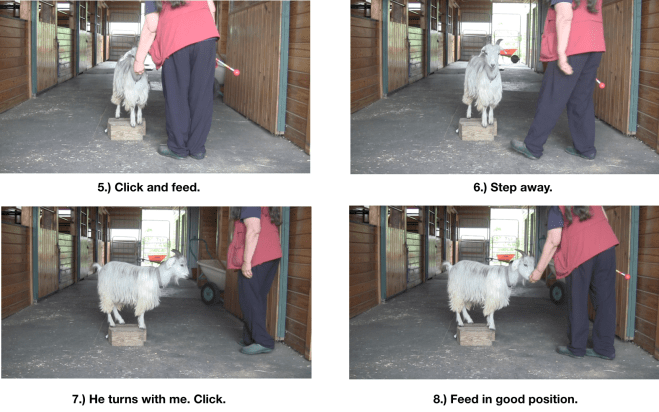 5.) Click and feed.

6.) Step away.

7.) He turns with me. Click.

8.) Feed in good position.