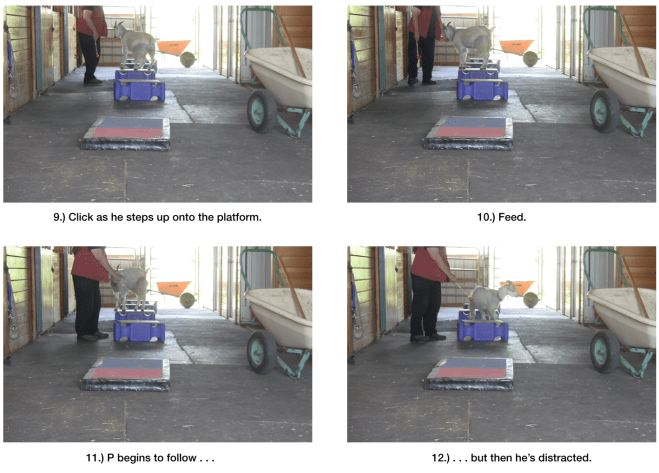 9.) Click as he steps up onto the platform.

10.) Feed.

11.) P begins to follow . . .

12.) . . . but then he's distracted.