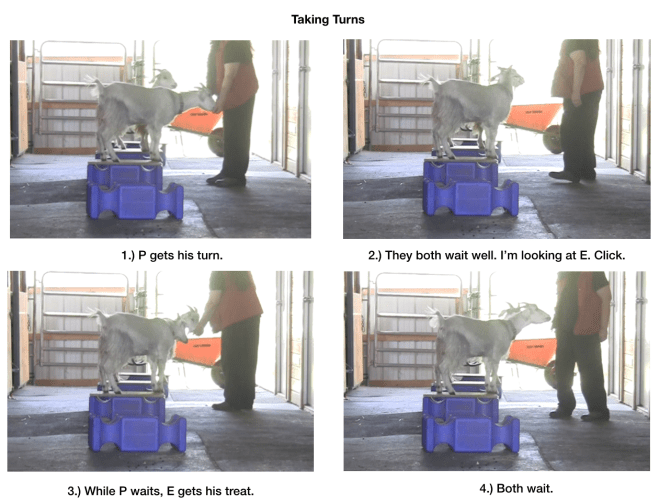 Taking Turns

1.) P gets his turn.

2.) They both wait well. I'm looking at E. Click.

3.) While P waits, E gets his treat.

4.) Both wait.