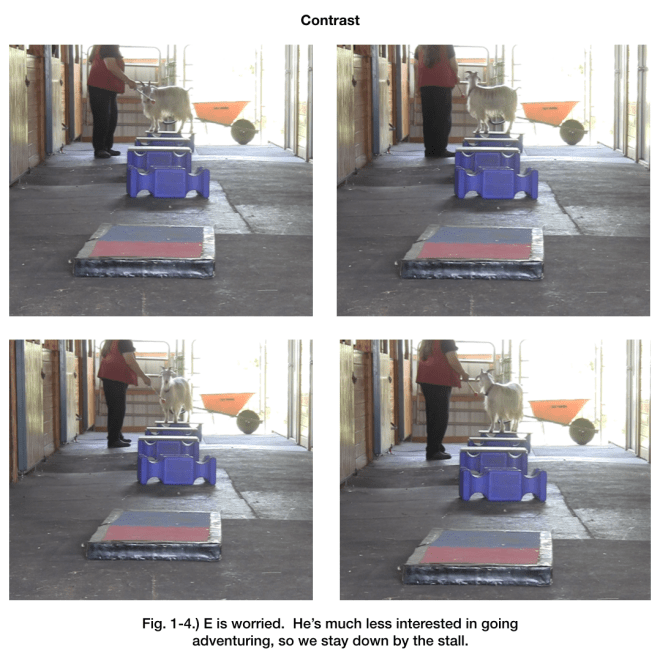 Contrast

Fig. 1-4.) E is worried. He's much less interested in going adventuring, so we stay down by the stall.