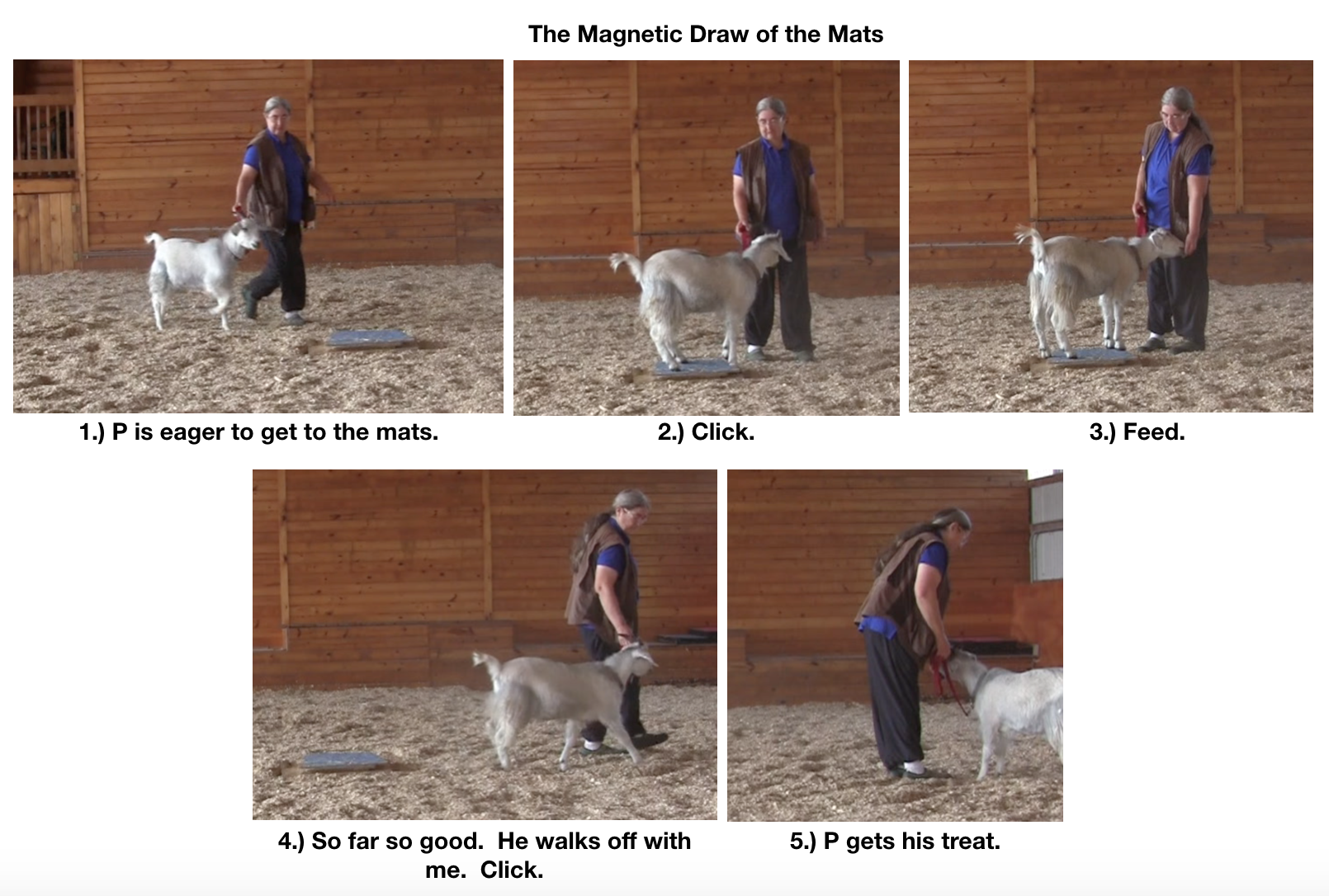 The Magnetic Draw of the Mats

1.) P is eager to get to the mats.

2.) Click.

3.) Feed.

4.) So far so good. He walks off with me. Click.

5.) P gets his treat.