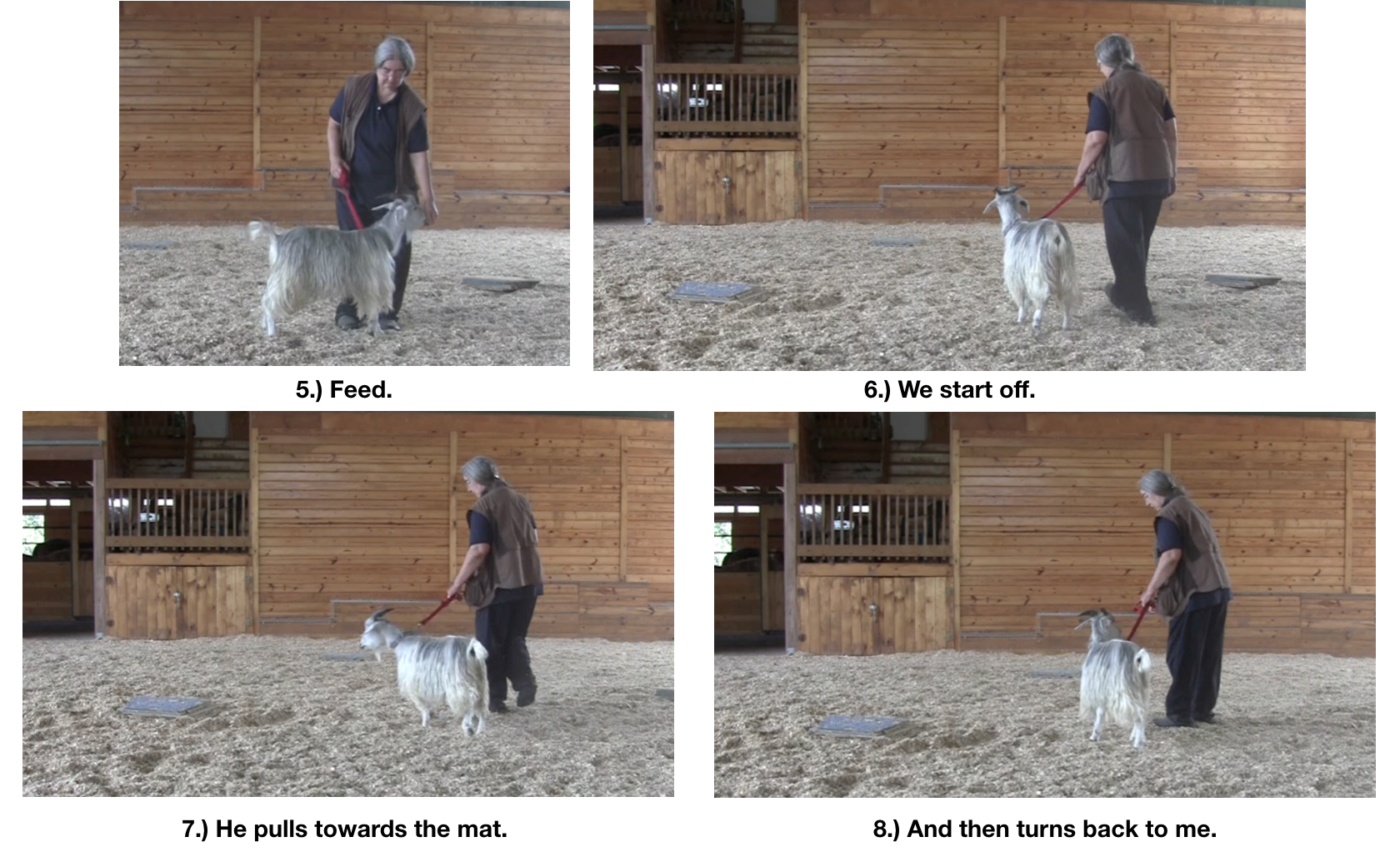 5.) Feed.

6.) We start off.

7.) He pulls towards the mat.

8.) And then turns back to me.