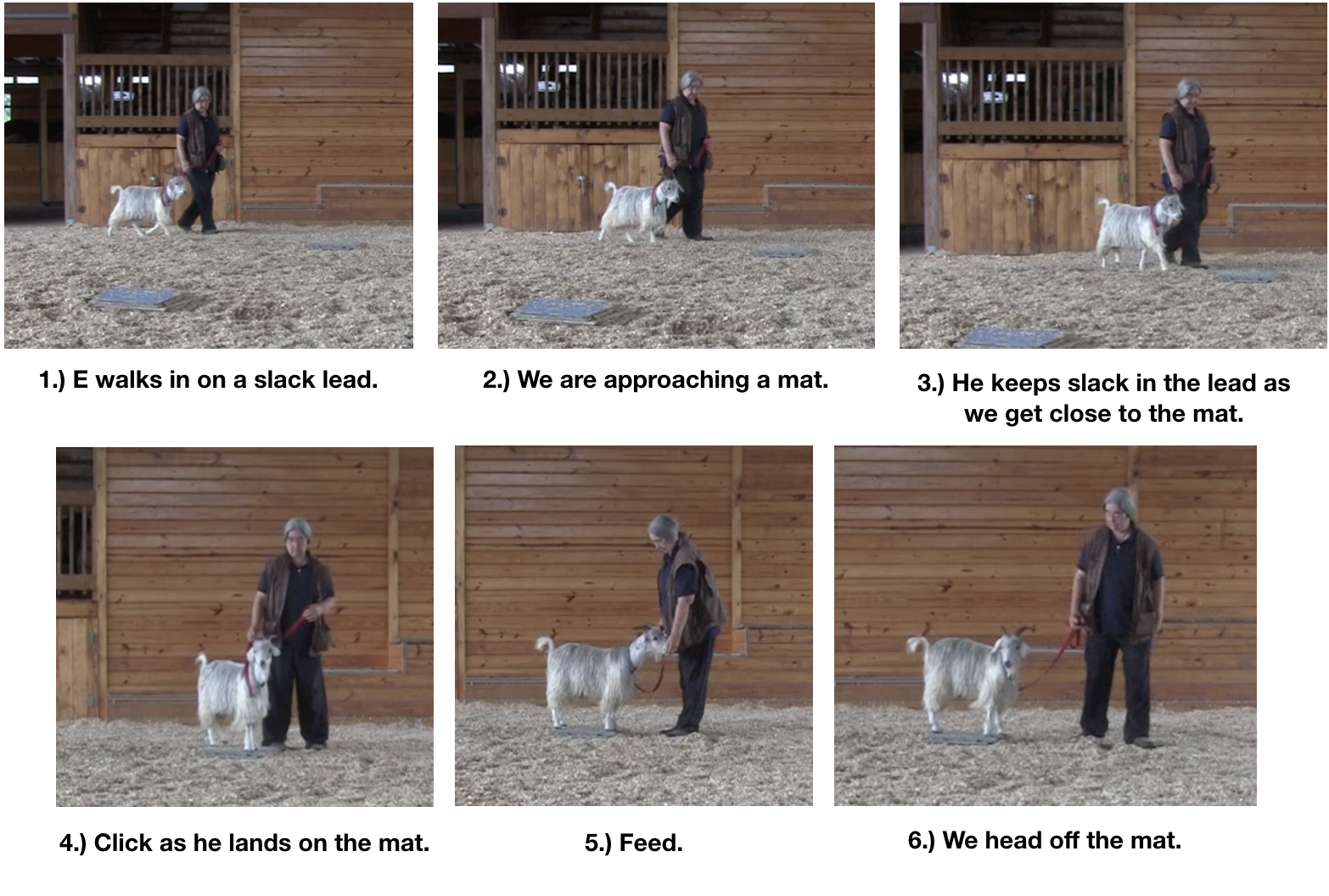 1.) E walks in on a slack lead.

2.) We are approaching a mat.

3.) He keeps slack in the lead as we get close to the mat.

4.) Click as he lands on the mat.

5.) Feed.

6.) We head off the mat.