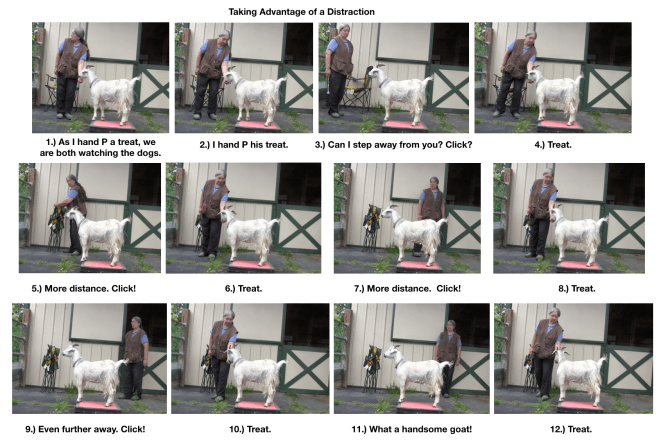 Taking Advantage of a Distraction

1.) As I hand P a treat, we are both watching the dogs.

2.) I hand P his treat.

3.) Can I step away from you? Click?

4.) Treat.

5.) More distance. Click!

6.) Treat.

7.) More distance. Click!

8.) Treat.

9.) Even further away. Click!

10.) Treat.

11.) What a handsome goat!

12.) Treat.