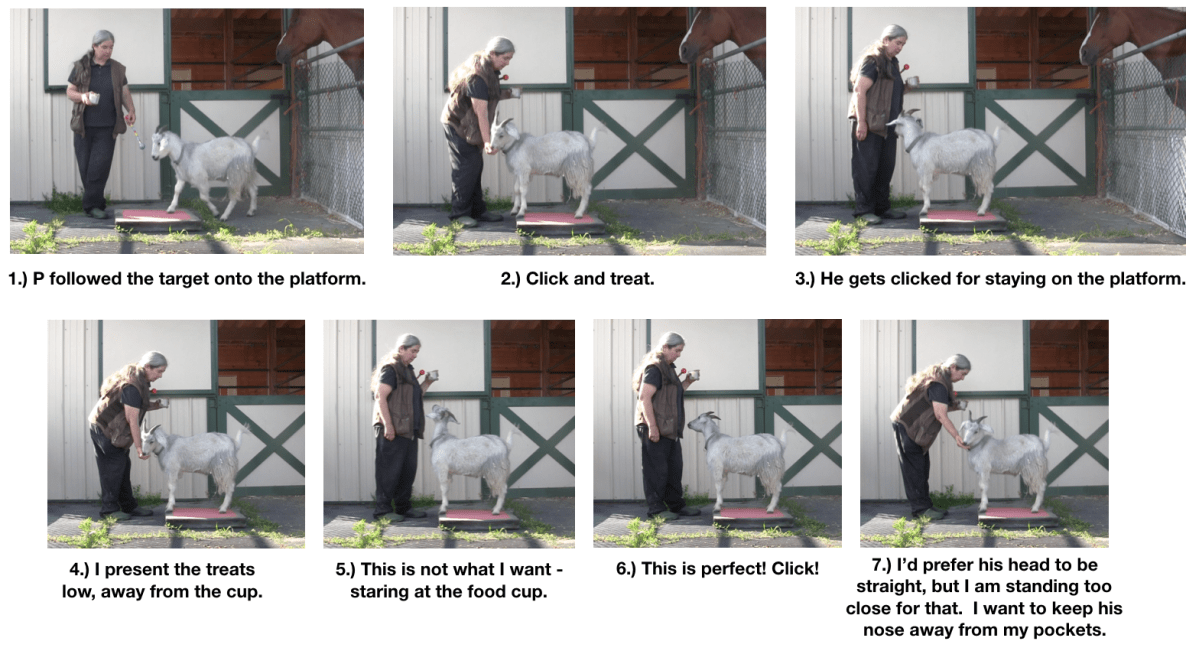 1.) P followed the target onto the platform.

2.) Click and treat.

3.) He gets clicked for staying on the platform.

4.) I present the treats low, away from the cup.

5.) This is not what I want - staring at the food cup.

6.) This is perfect! Click!

7.) I'd prefer his head to be straight, but I am standing too close for that. I want to keep his nose away from my pockets.