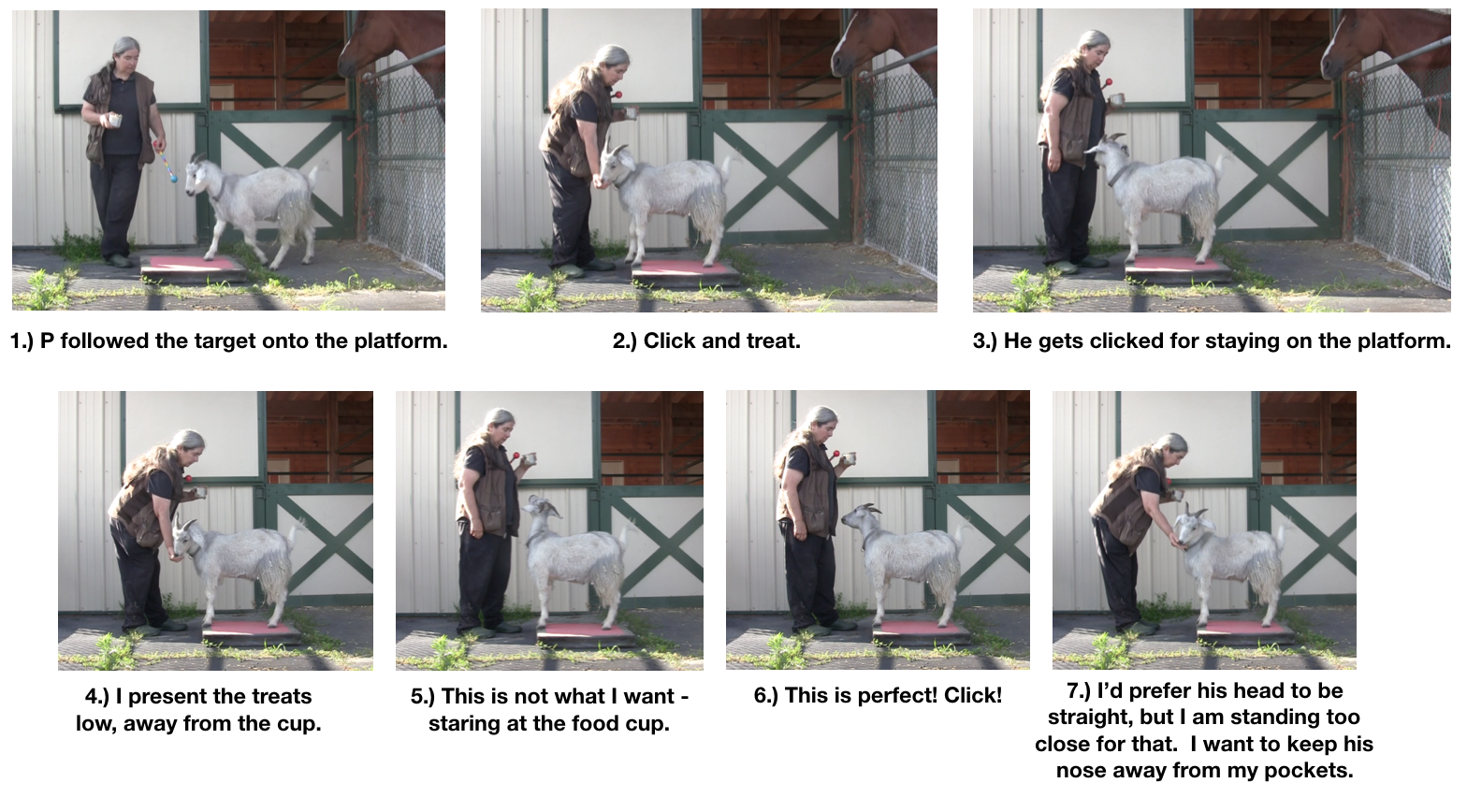 1.) P followed the target onto the platform.

2.) Click and treat.

3.) He gets clicked for staying on the platform.

4.) I present the treats low, away from the cup.

5.) This is not what I want - staring at the food cup.

6.) This is perfect! Click!

7.) I'd prefer his head to be straight, but I am standing too close for that.  I want to keep his nose away from my pockets.