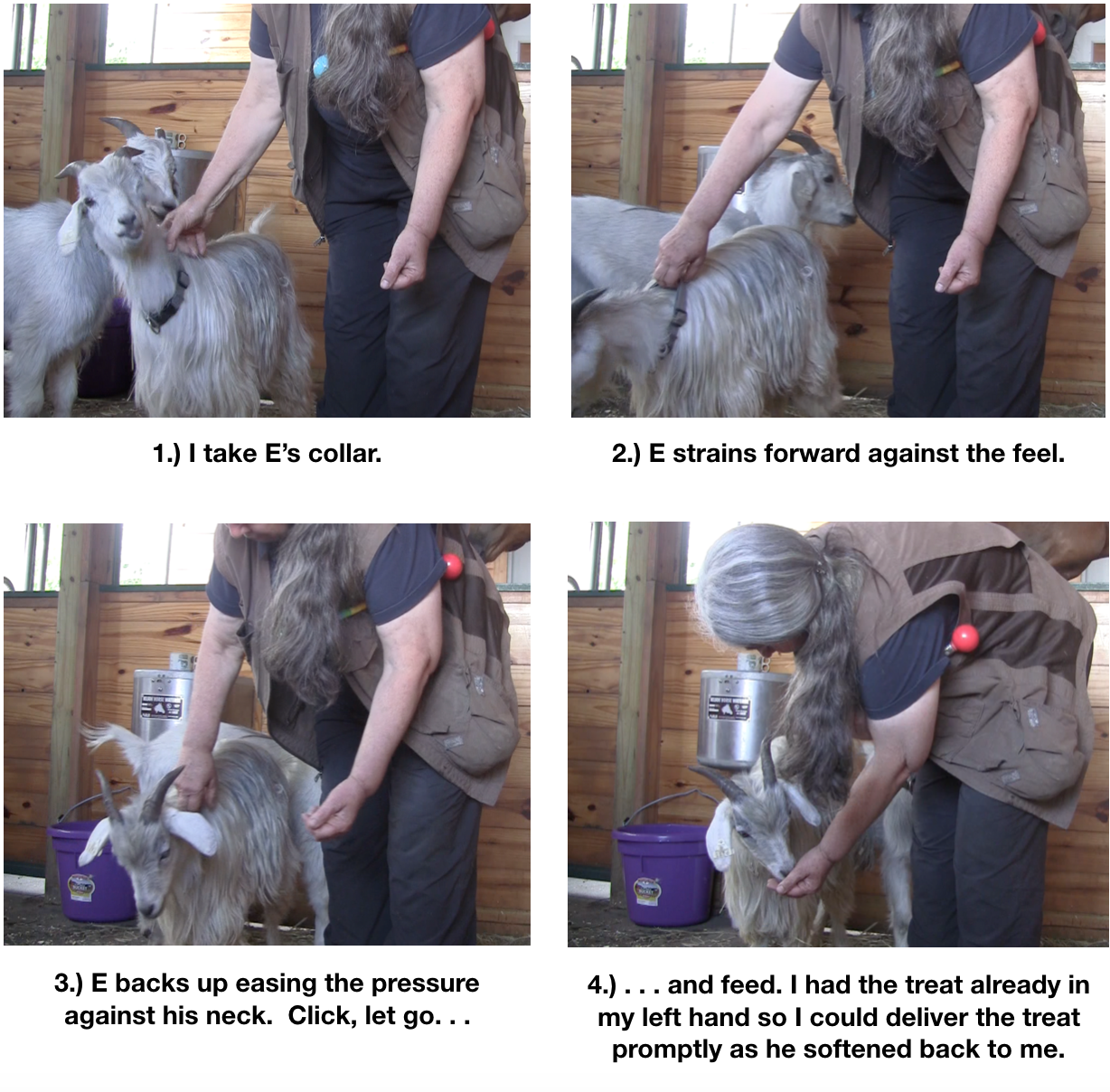 1.) I take E's collar.

2.) E strains forward against the feel.

3.) E backs up easing the pressure against his neck.  Click, let go. . .

4.) . . . and feed. I had the treat already in my left hand so I could deliver the treat promptly as he softened back to me.