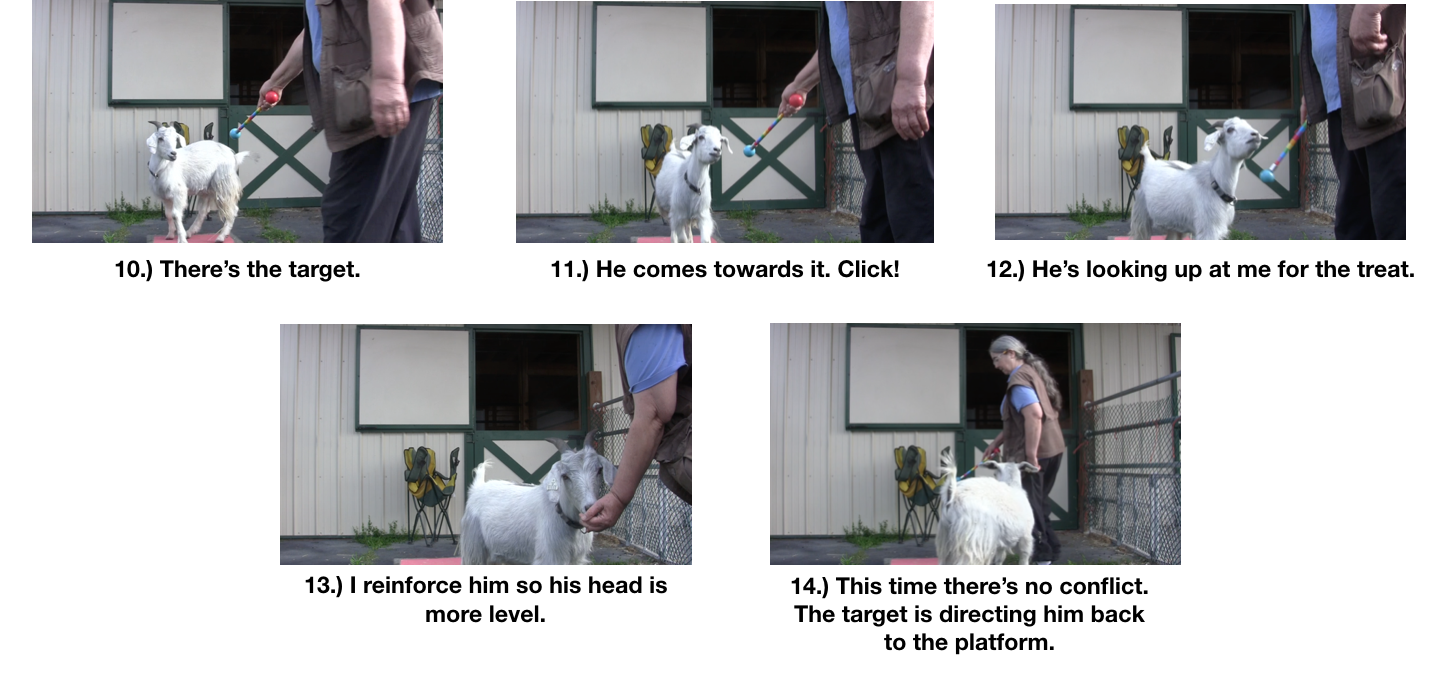 10.) There's the target.

11.) He comes towards it. Click!

12.) He's looking up at me for the treat.

13.) I reinforce him so his head is more level.

14.) This time there's no conflict. The target is directing him back to the platform.