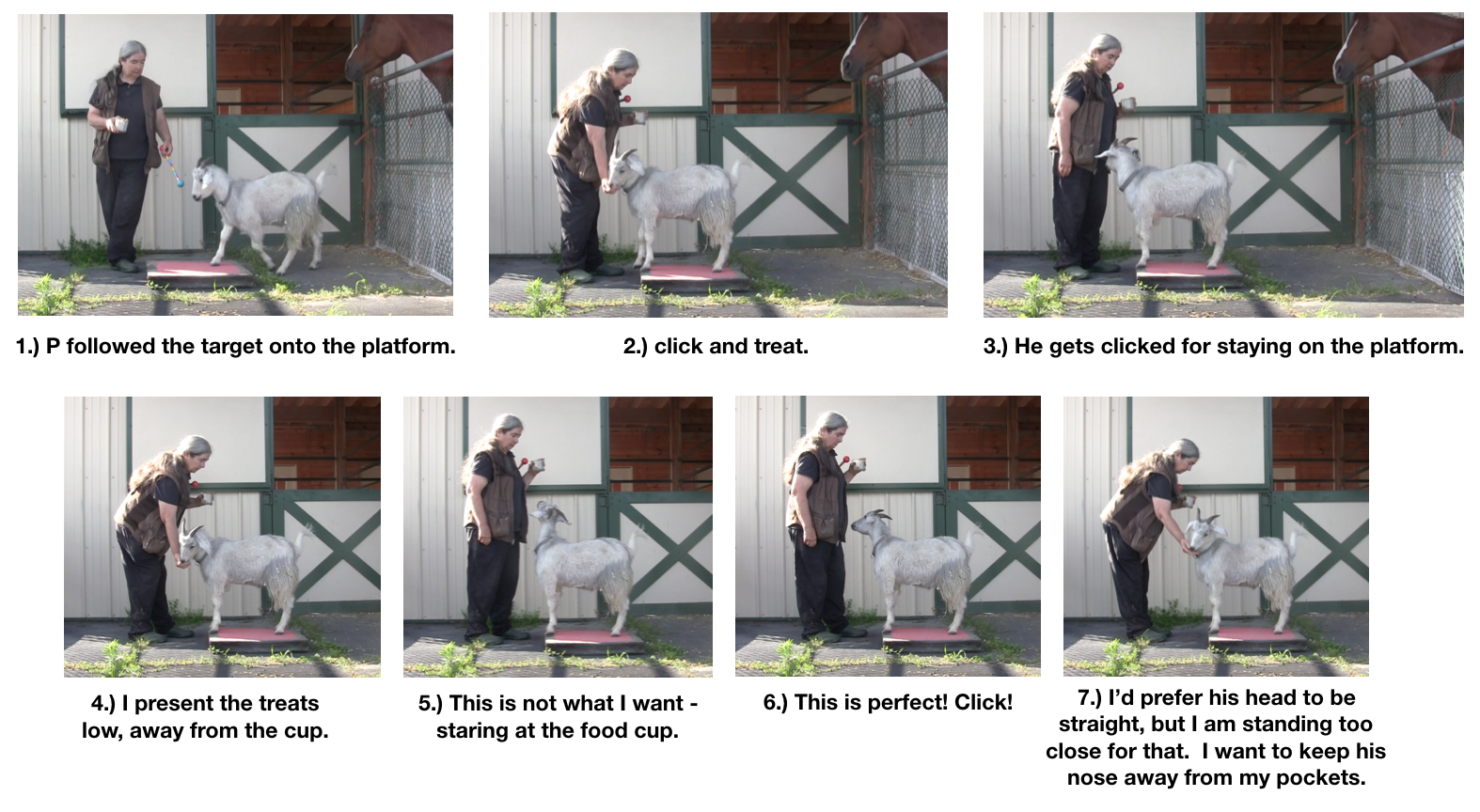 1.) P followed the target onto the platform.

2.) click and treat.

3.) He gets clicked for staying on the platform.

4.) I present the treats low, away from the cup.

5.) This is not what I want - staring at the food cup.

6.) This is perfect! Click!

7.) I'd prefer his head to be straight, but I am standing too close for that. I want to keep his nose away from my pockets.