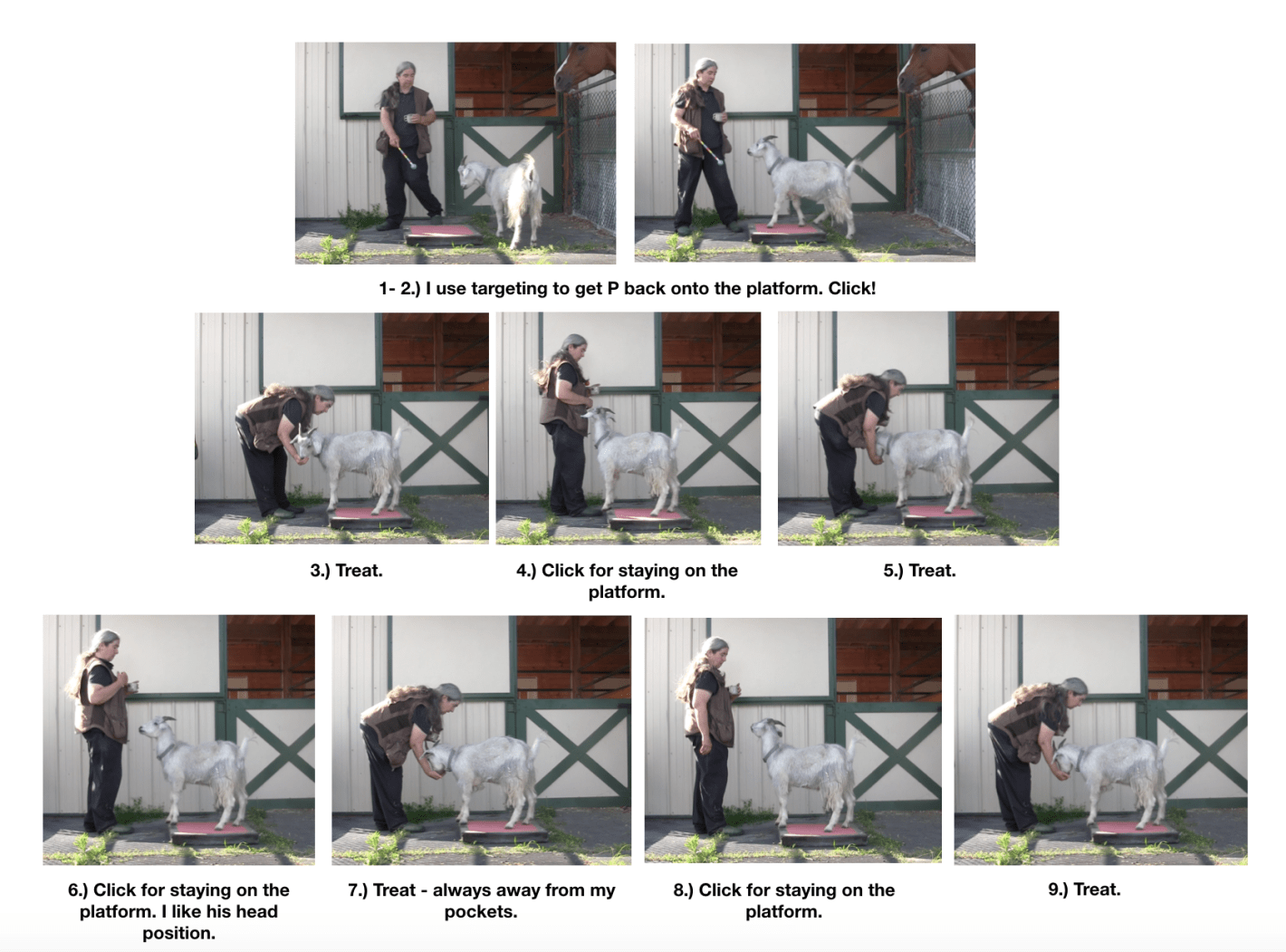 1- 2.) I use targeting to get P back onto the platform. Click!

3.) Treat.

4.) Click for staying on the platform.

5.) Treat.

6.) Click for staying on the platform. I like his head position.

7.) Treat - always away from my pockets.

8.) Click for staying on the platform.

9.) Treat.