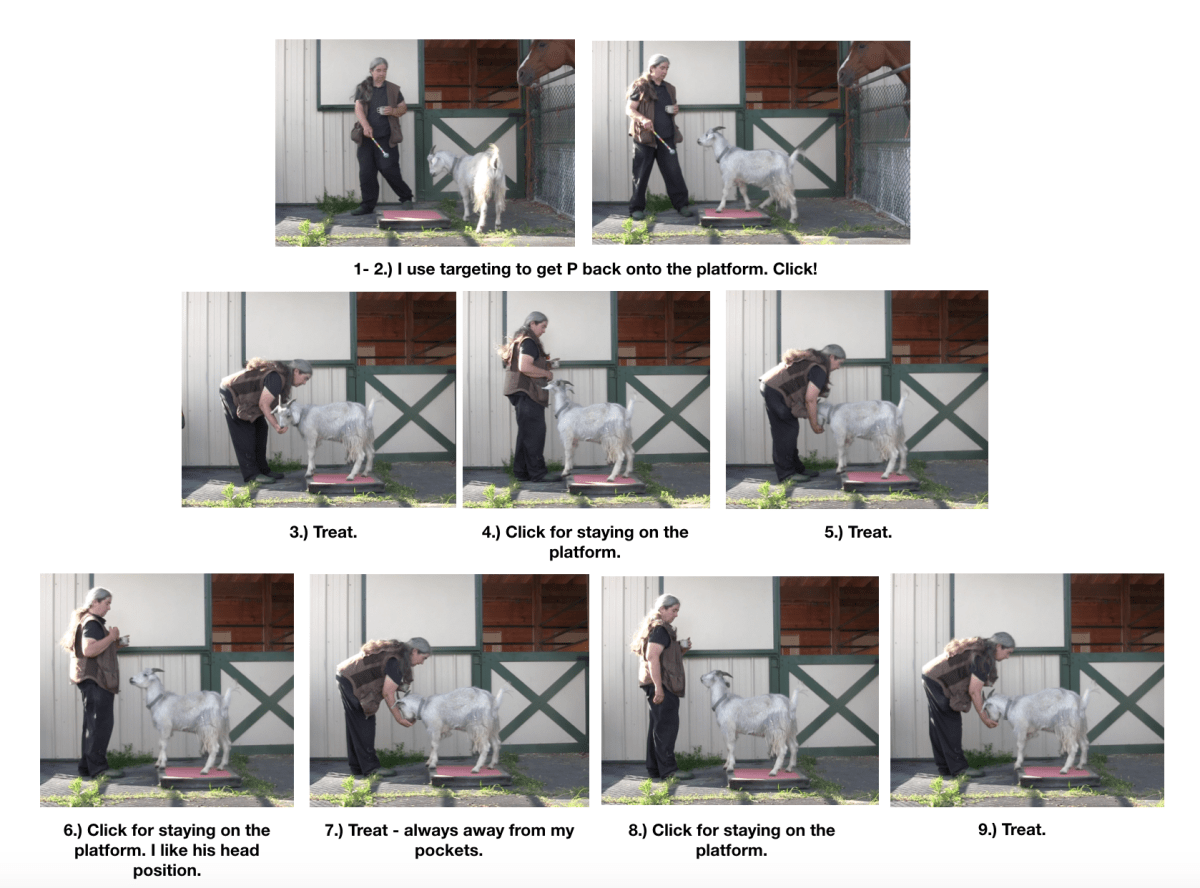 1- 2.) I use targeting to get P back onto the platform. Click!

3.) Treat.

4.) Click for staying on the platform.

5.) Treat.

6.) Click for staying on the platform. I like his head position.

7.) Treat - always away from my pockets.

8.) Click for staying on the platform.

9.) Treat.